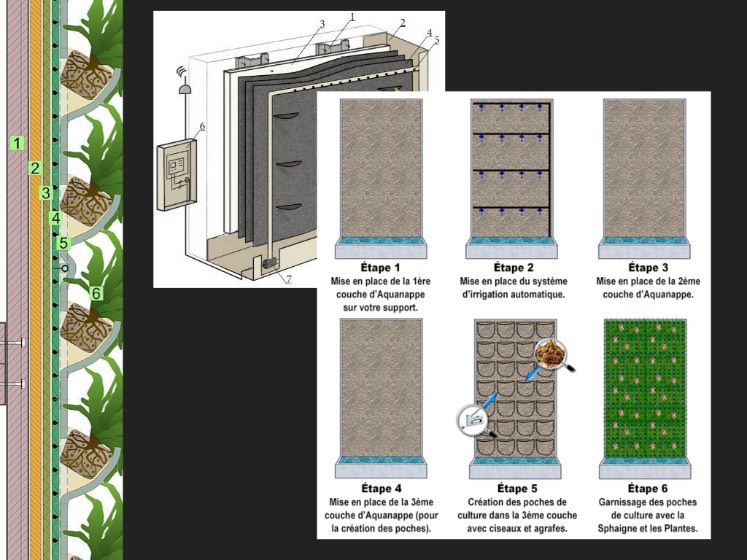 1
2
3
4
5
6

3 1 2 4 5
6
7

Étape 1
Mise en place de la 1ère couche d'Aquanappe sur votre support.

Étape 2
Mise en place du système d'irrigation automatique.

Étape 3
Mise en place de la 2ème couche d'Aquanappe.

Étape 4
Mise en place de la 3ème couche d'Aquanappe (pour la création des poches).

Étape 5
Création des poches de culture dans la 3ème couche avec ciseaux et agrafes.

Étape 6
Garnissage des poches de culture avec la Sphaigne et les Plantes.